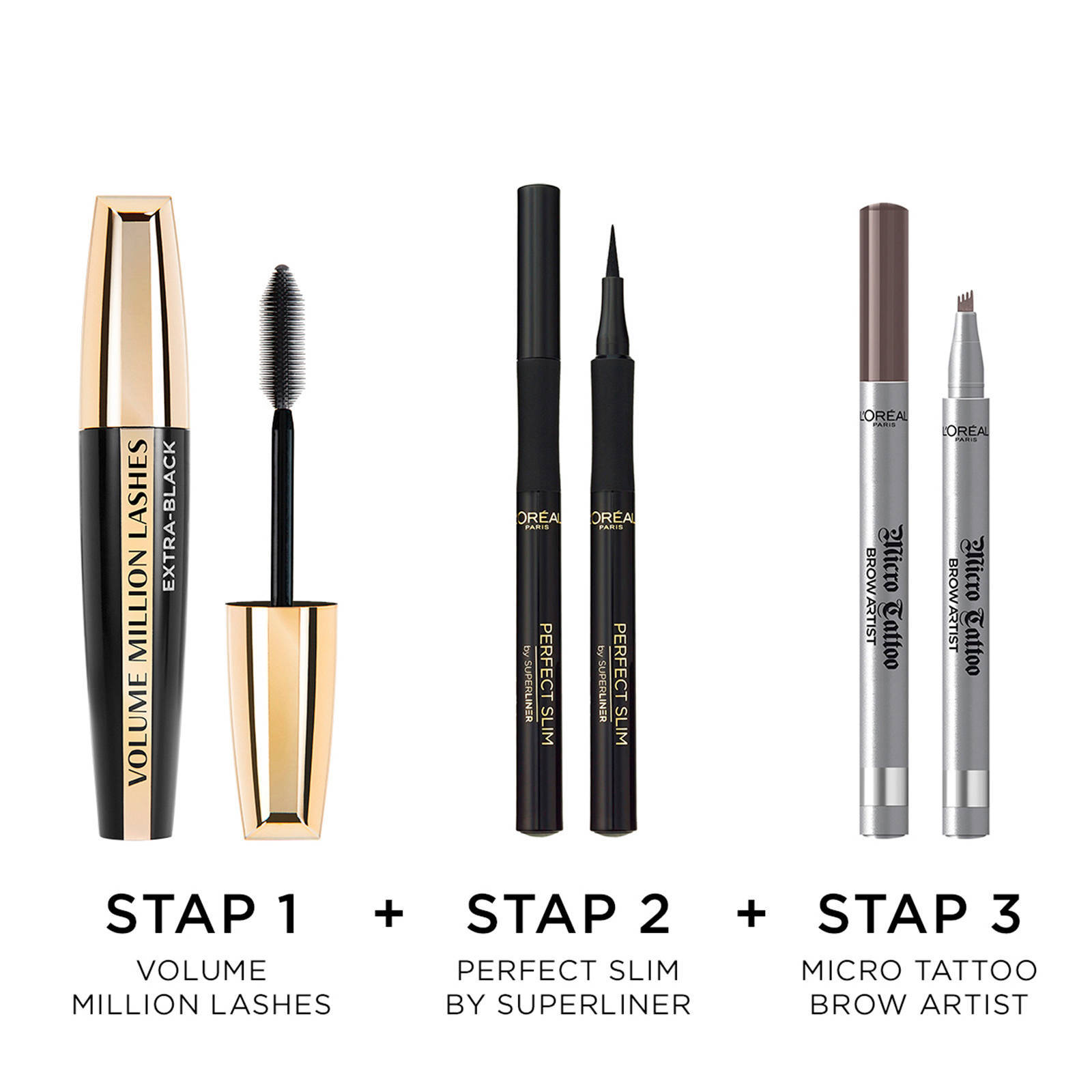 VOLUME MILLION LASHES
EXTRA-BLACK

L'ORÉAL
PARIS
PERFECT SLIM
by SUPERLINER

L'ORÉAL
PARIS
PERFECT SLIM
by SUPERLINER

L'ORÉAL
PARIS
Micro Tattoo
BROW ARTIST

L'ORÉAL
PARIS
Micro Tattoo
BROW ARTIST

STAP 1
VOLUME
MILLION LASHES

+

STAP 2
PERFECT SLIM
BY SUPERLINER

+

STAP 3
MICRO TATTOO
BROW ARTIST