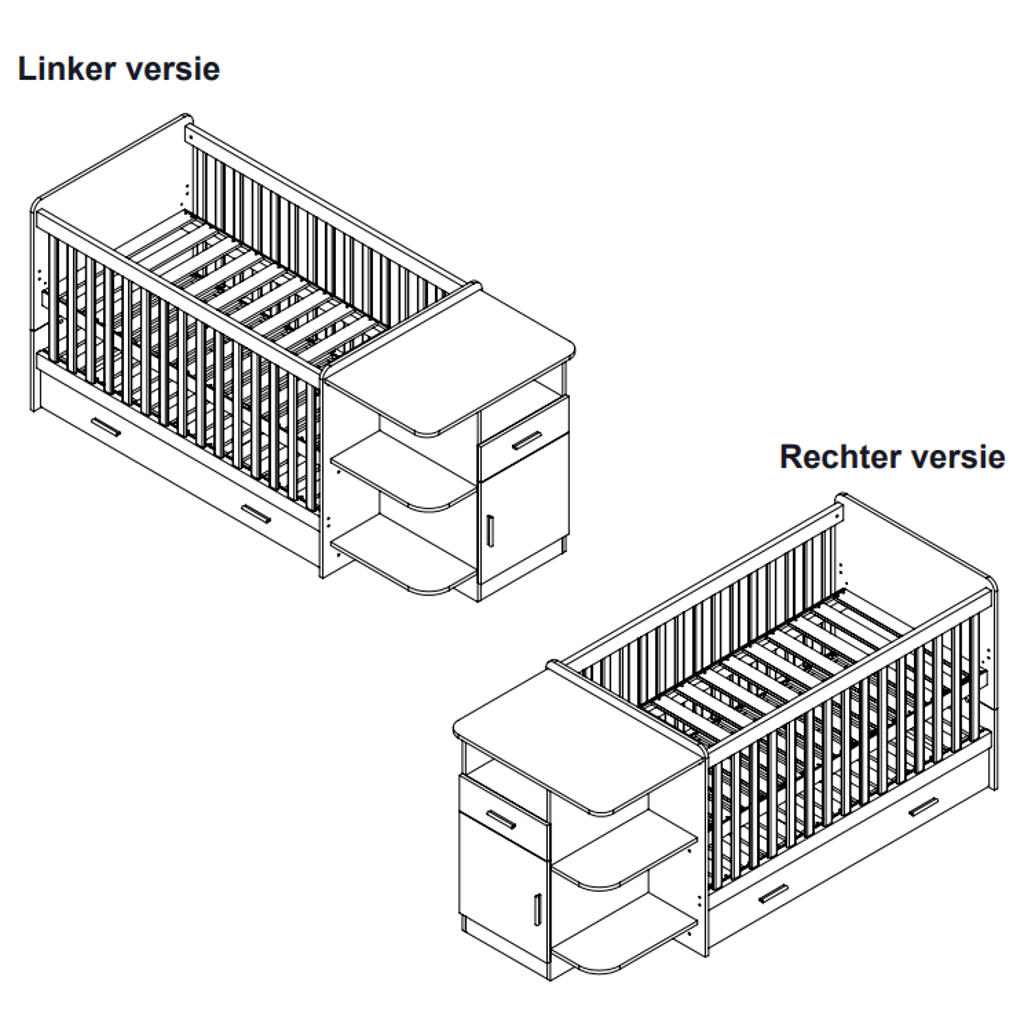 Linker versie

Rechter versie