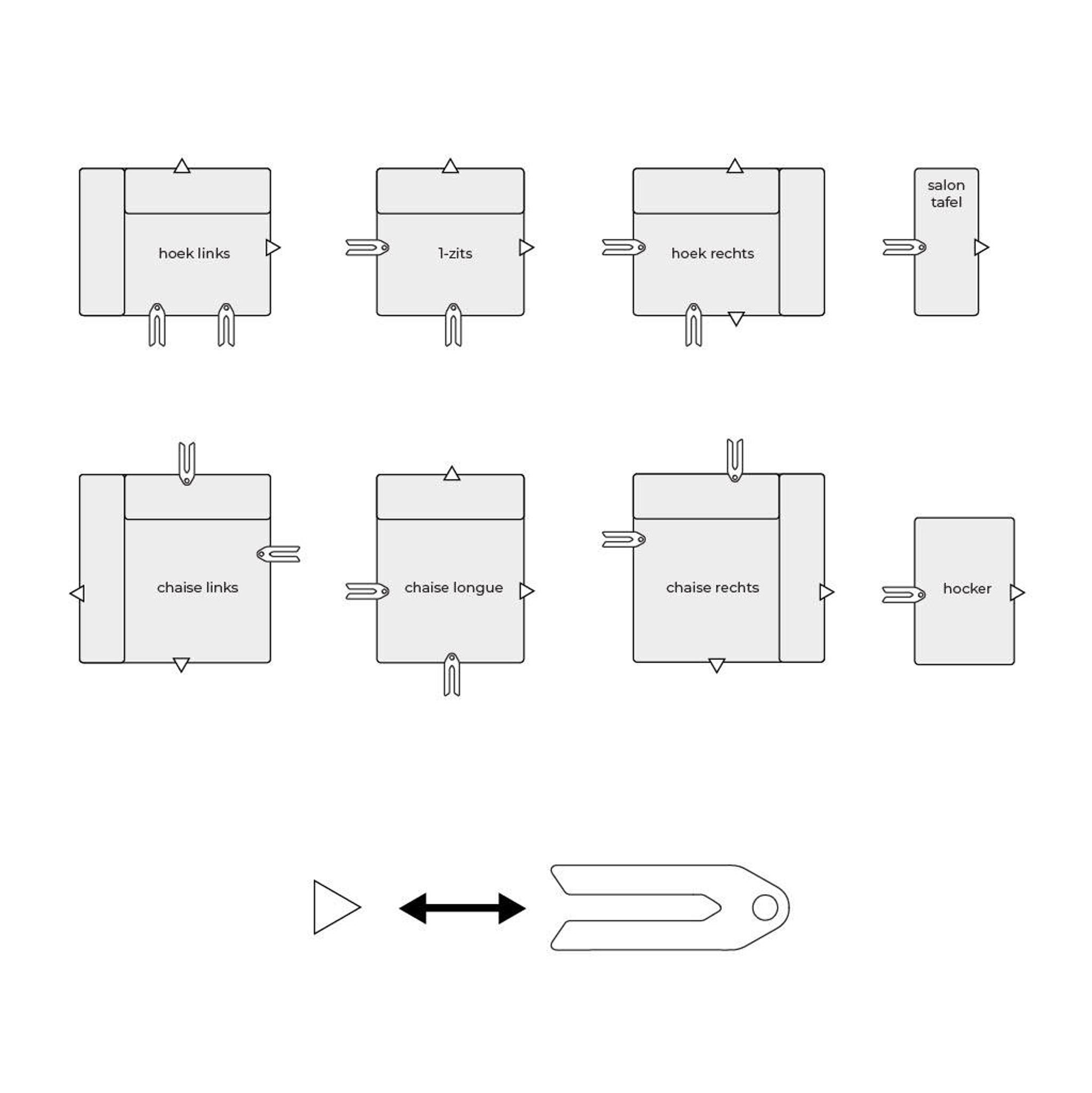 hoek links

1-zits

hoek rechts

salon tafel

chaise links

chaise longue

chaise rechts

hocker