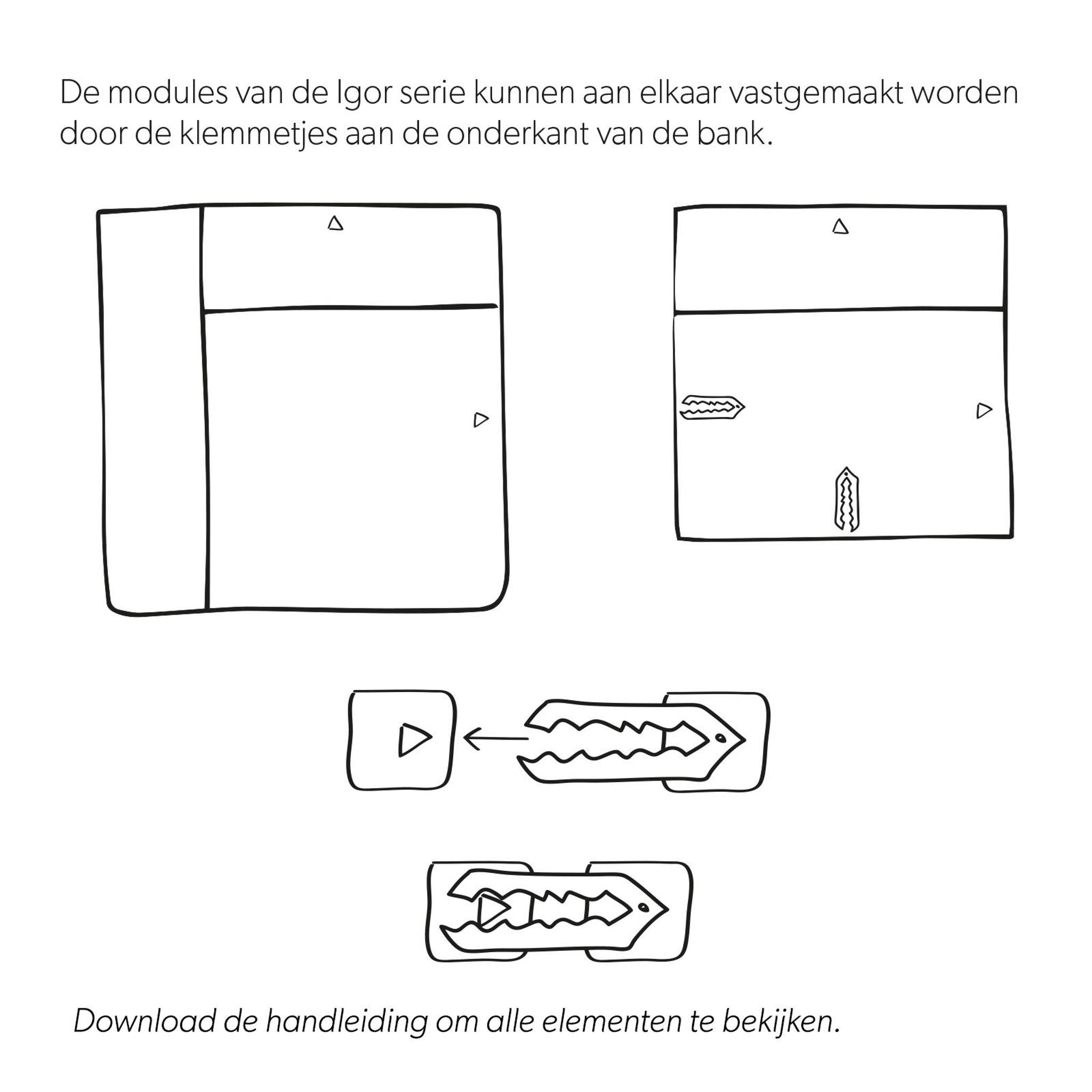 De modules van de Igor serie kunnen aan elkaar vastgemaakt worden door de klemmetjes aan de onderkant van de bank.

Download de handleiding om alle elementen te bekijken.