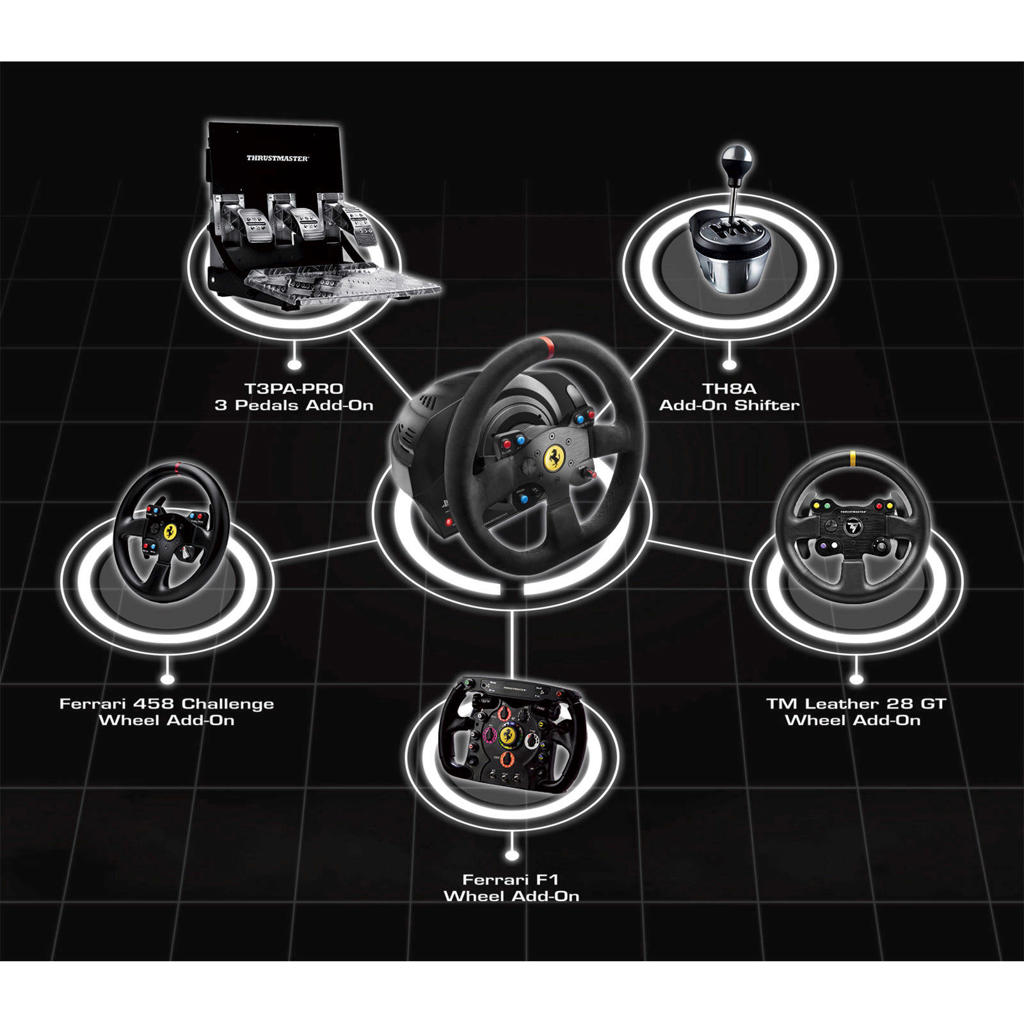 THRUSTMASTER

T3PA-PRO
3 Pedals Add-On

TH8A
Add-On Shifter

Ferrari 458 Challenge
Wheel Add-On

TM Leather 28 GT
Wheel Add-On

Ferrari F1
Wheel Add-On