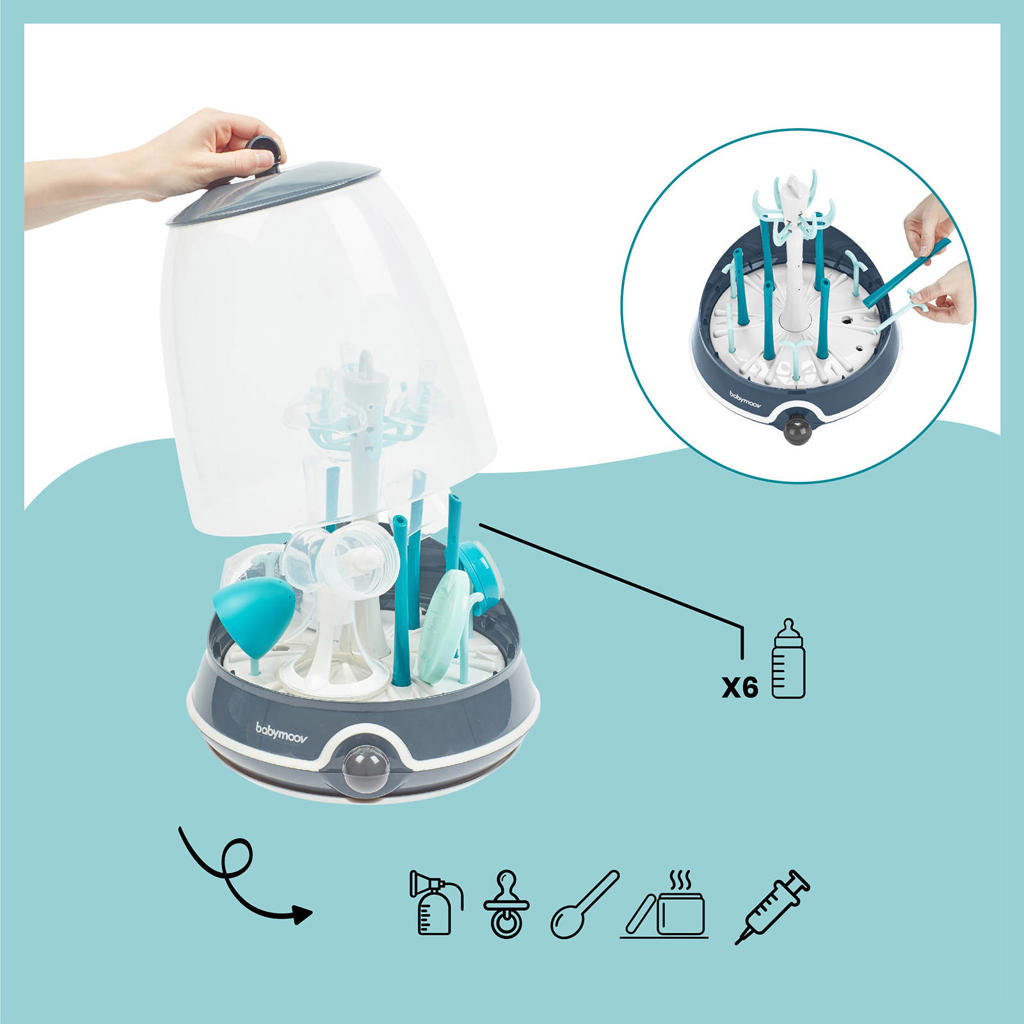 babymoov

babymoov

X6