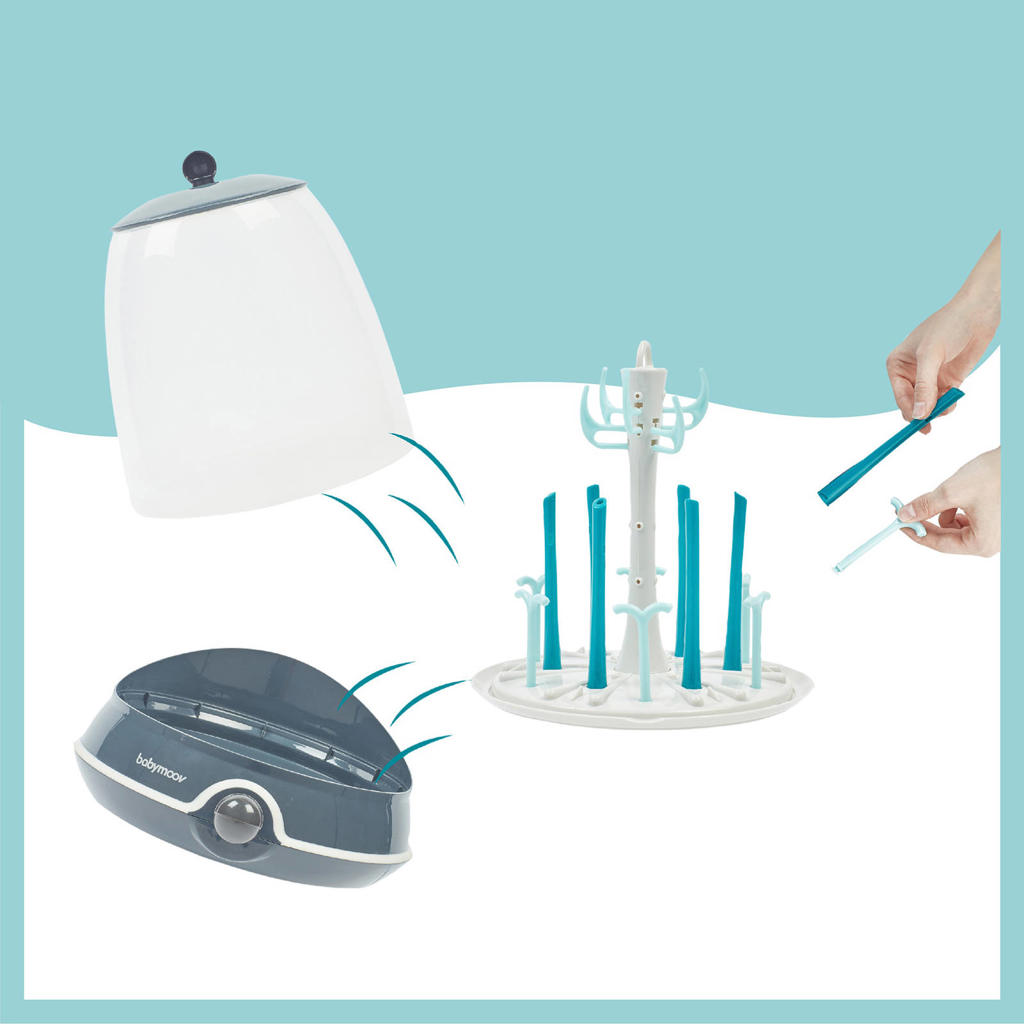 babymoov